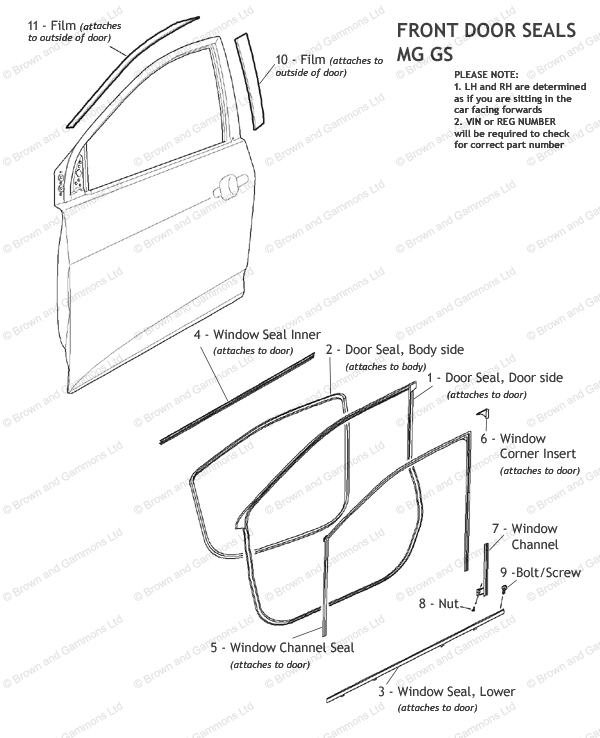 FRONT DOOR SEALS
MG GS

PLEASE NOTE:
1. LH and RH are determined as if you are sitting in the car facing forwards
2. VIN or REG NUMBER will be required to check for correct part number

11 - Film (attaches to outside of door)

10 - Film (attaches to outside of door)

4 - Window Seal Inner (attaches to door)

2 - Door Seal, Body side (attaches to body)

1 - Door Seal, Door side (attaches to door)

6 - Window Corner Insert (attaches to door)

7 - Window Channel

9 -Bolt/Screw

8 - Nut

5 - Window Channel Seal (attaches to door)

3 - Window Seal, Lower (attaches to door)

© Brown and Gammons Ltd